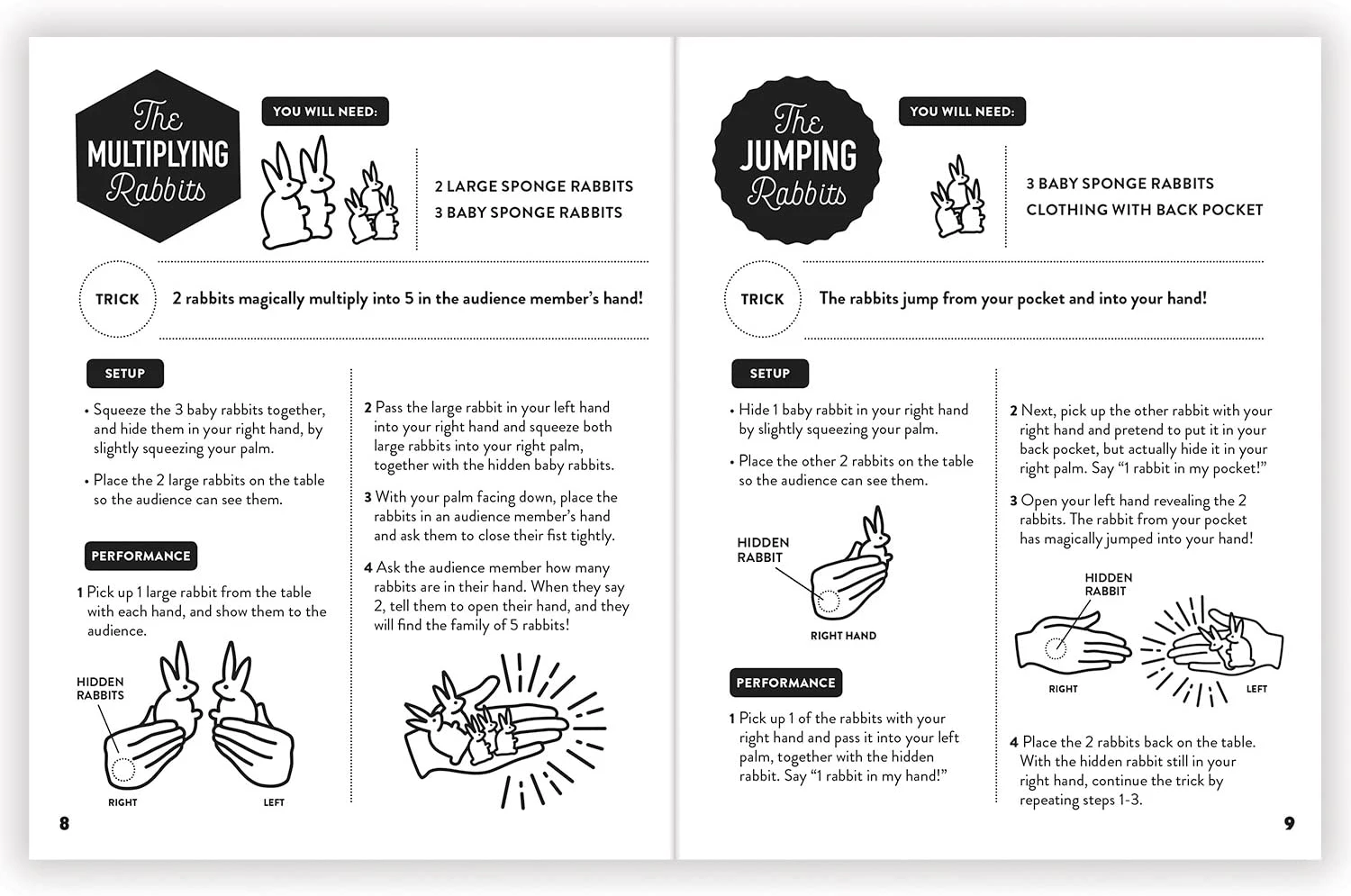 The MULTIPLYING Rabbits

YOU WILL NEED:

2 LARGE SPONGE RABBITS
3 BABY SPONGE RABBITS

TRICK

2 rabbits magically multiply into 5 in the audience member's hand!

SETUP

• Squeeze the 3 baby rabbits together, and hide them in your right hand, by slightly squeezing your palm.

• Place the 2 large rabbits on the table so the audience can see them.

PERFORMANCE

1 Pick up 1 large rabbit from the table with each hand, and show them to the audience.

HIDDEN RABBITS

RIGHT

LEFT

2 Pass the large rabbit in your left hand into your right hand and squeeze both large rabbits into your right palm, together with the hidden baby rabbits.

3 With your palm facing down, place the rabbits in an audience member's hand and ask them to close their fist tightly.

4 Ask the audience member how many rabbits are in their hand. When they say 2, tell them to open their hand, and they will find the family of 5 rabbits!

8

The JUMPING Rabbits

YOU WILL NEED:

3 BABY SPONGE RABBITS
CLOTHING WITH BACK POCKET

TRICK

The rabbits jump from your pocket and into your hand!

SETUP

• Hide 1 baby rabbit in your right hand by slightly squeezing your palm.

• Place the other 2 rabbits on the table so the audience can see them.

HIDDEN RABBIT

RIGHT HAND

PERFORMANCE

1 Pick up 1 of the rabbits with your right hand and pass it into your left palm, together with the hidden rabbit. Say "1 rabbit in my hand!"

2 Next, pick up the other rabbit with your right hand and pretend to put it in your back pocket, but actually hide it in your right palm. Say "1 rabbit in my pocket!"

3 Open your left hand revealing the 2 rabbits. The rabbit from your pocket has magically jumped into your hand!

HIDDEN RABBIT

RIGHT

LEFT

4 Place the 2 rabbits back on the table. With the hidden rabbit still in your right hand, continue the trick by repeating steps 1-3.

9